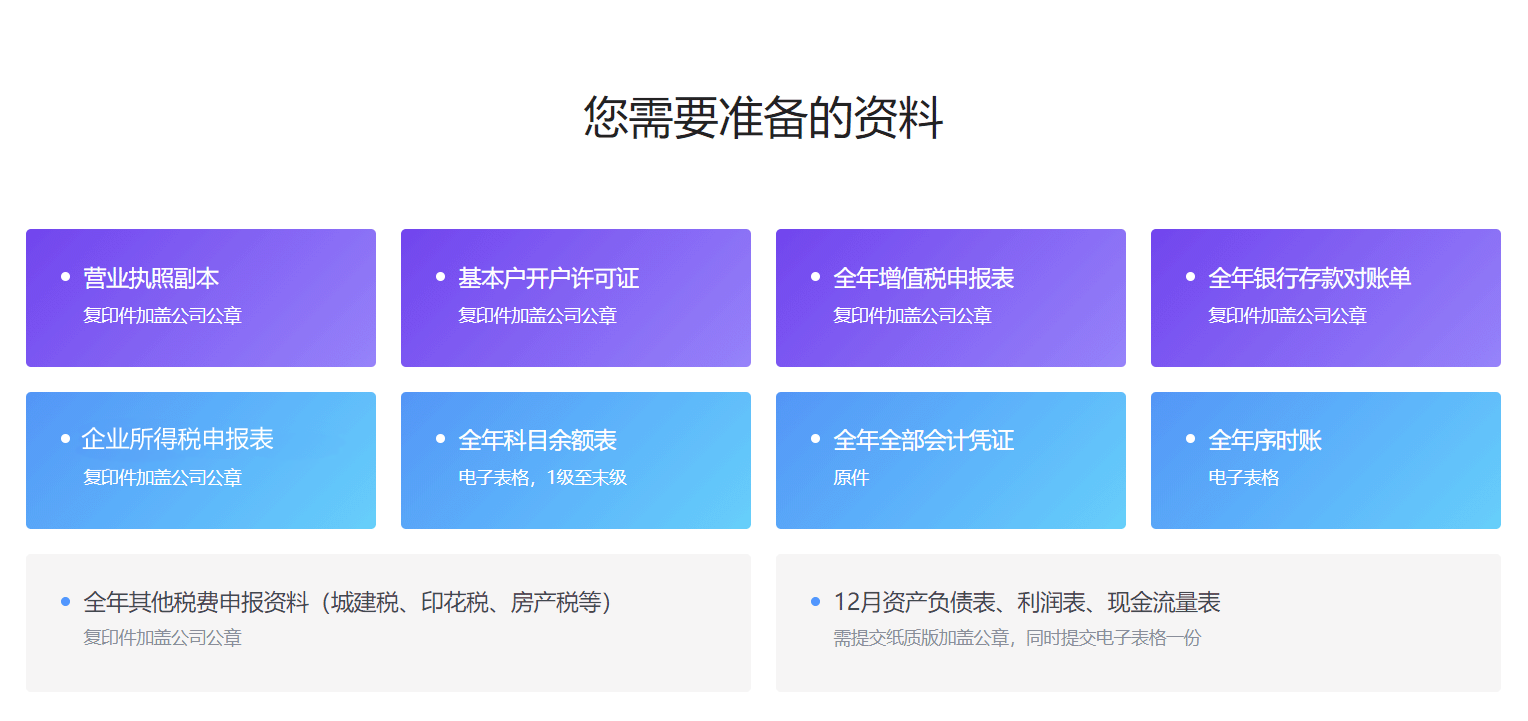 您需要准备的资料

• 营业执照副本
复印件加盖公司公章

• 基本户开户许可证
复印件加盖公司公章

• 全年增值税申报表
复印件加盖公司公章

• 全年银行存款对账单
复印件加盖公司公章

• 企业所得税申报表
复印件加盖公司公章

• 全年科目余额表
电子表格，1级至末级

• 全年全部会计凭证
原件

• 全年序时账
电子表格

• 全年其他税费申报资料（城建税、印花税、房产税等）
复印件加盖公司公章

• 12月资产负债表、利润表、现金流量表
需提交纸质版加盖公章，同时提交电子表格一份